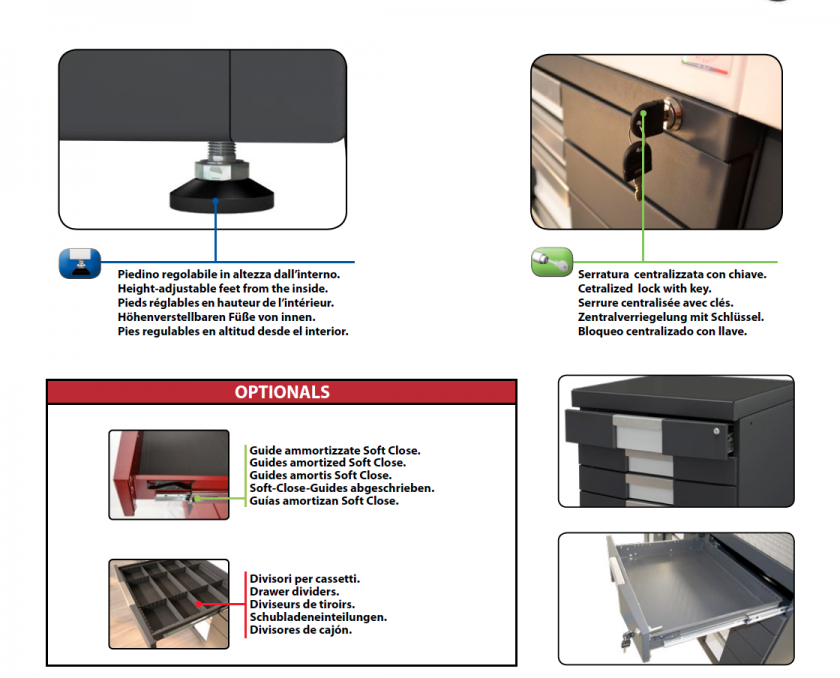 Piedino regolabile in altezza dall'interno.
Height-adjustable feet from the inside.
Pieds réglables en hauteur de l'intérieur.
Höhenverstellbaren Füße von innen.
Pies regulables en altitud desde el interior.

Serratura centralizzata con chiave.
Cetralized lock with key.
Serrure centralisée avec clés.
Zentralverriegelung mit Schlüssel.
Bloqueo centralizado con llave.

OPTIONALS

Guide ammortizzate Soft Close.
Guides amortized Soft Close.
Guides amortis Soft Close.
Soft-Close-Guides abgeschrieben.
Guías amortizan Soft Close.

Divisori per cassetti.
Drawer dividers.
Diviseurs de tiroirs.
Schubladeneinteilungen.
Divisores de cajón.